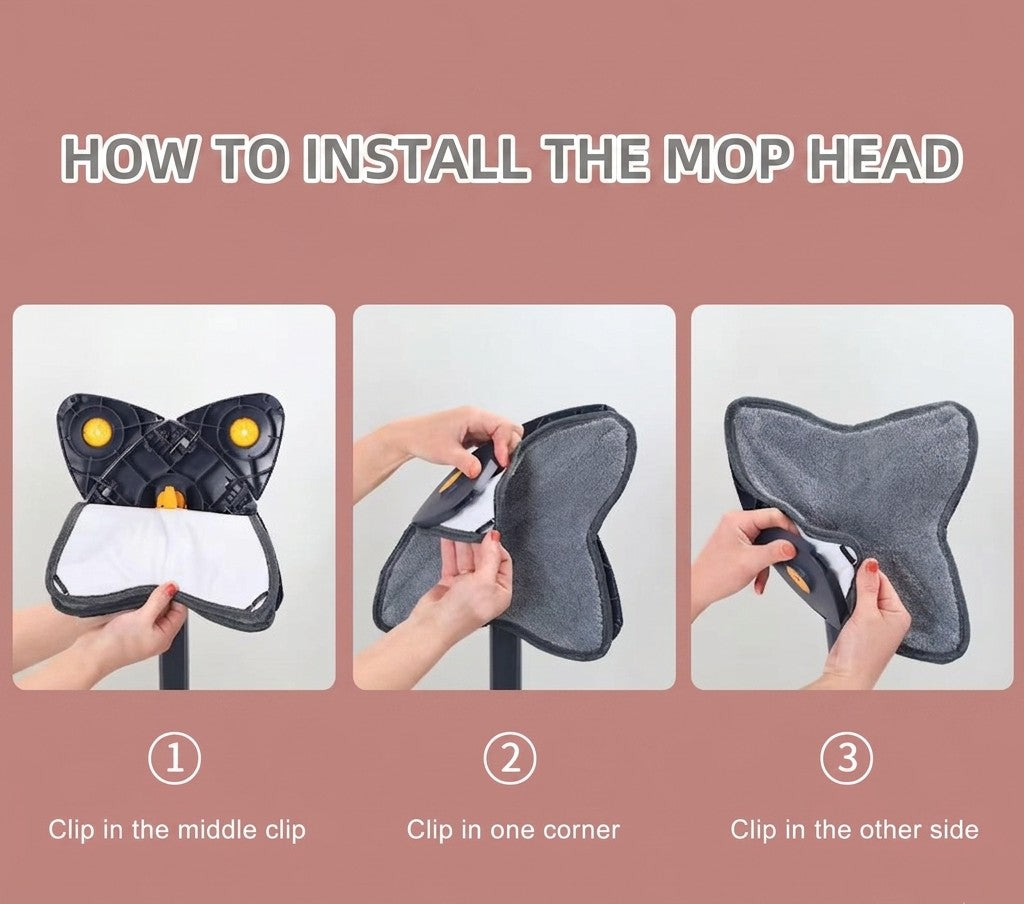 HOW TO INSTALL THE MOP HEAD

①

Clip in the middle clip

②

Clip in one corner

③

Clip in the other side